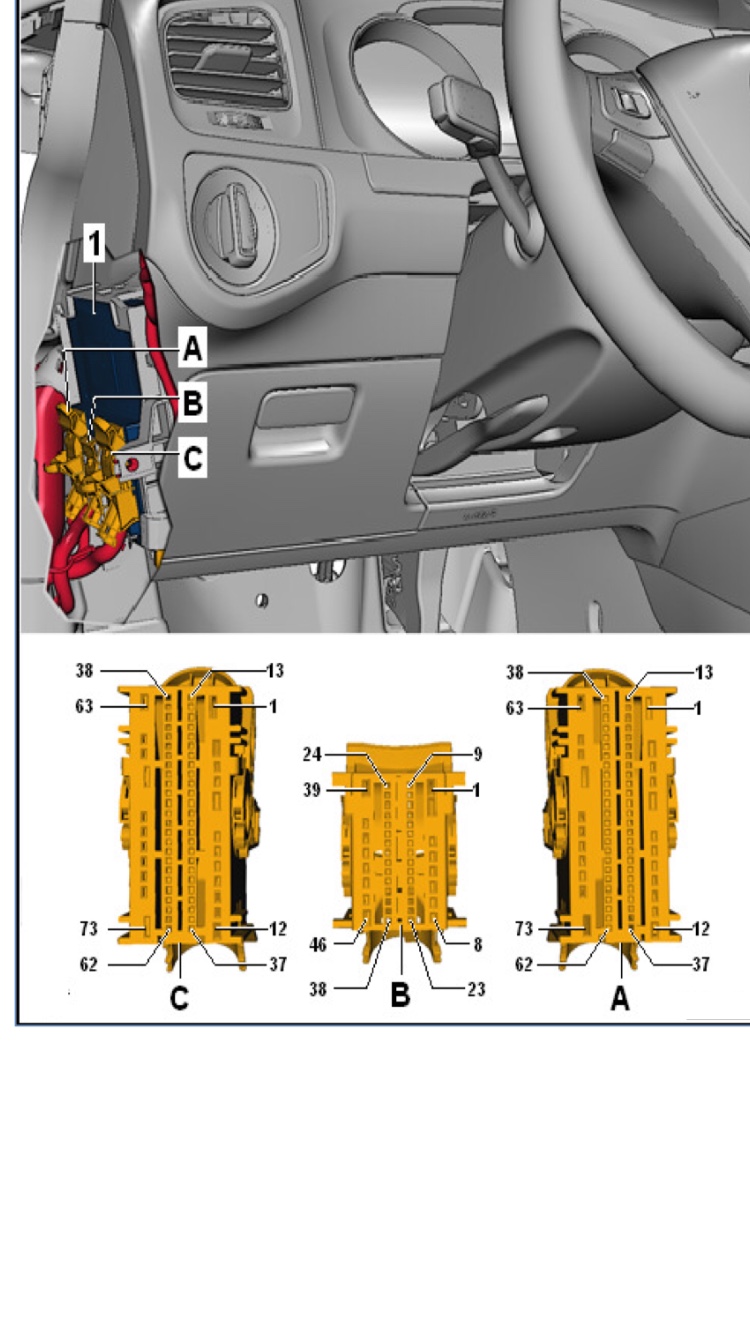 1
A
B
C

38
13
63
1
73
12
62
37
C

24
9
39
1
46
8
38
23
B

38
13
63
1
73
12
62
37
A