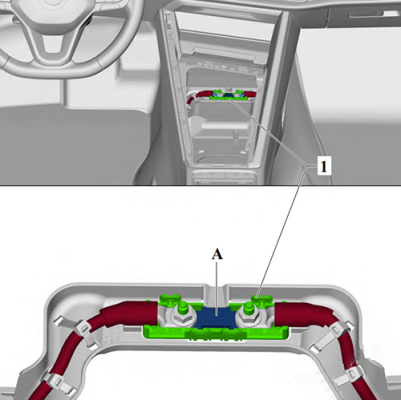 1

A