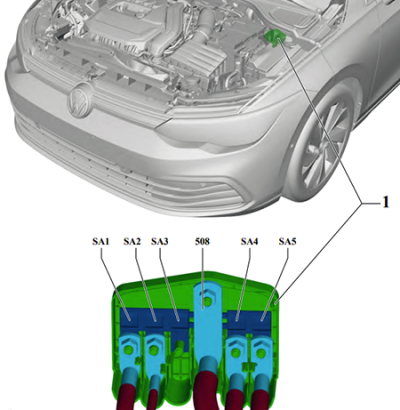 1

SA1 SA2 SA3 508 SA4 SA5