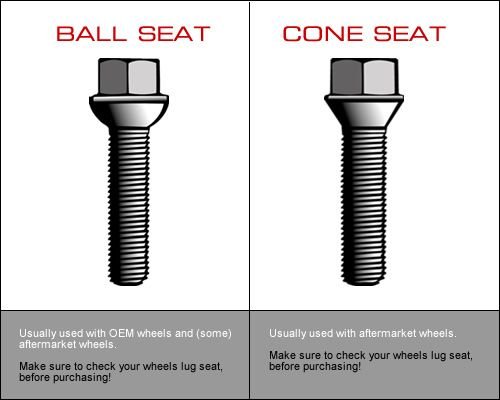 BALL SEAT

Usually used with OEM wheels and (some) aftermarket wheels.

Make sure to check your wheels lug seat, before purchasing!

CONE SEAT

Usually used with aftermarket wheels.

Make sure to check your wheels lug seat, before purchasing!