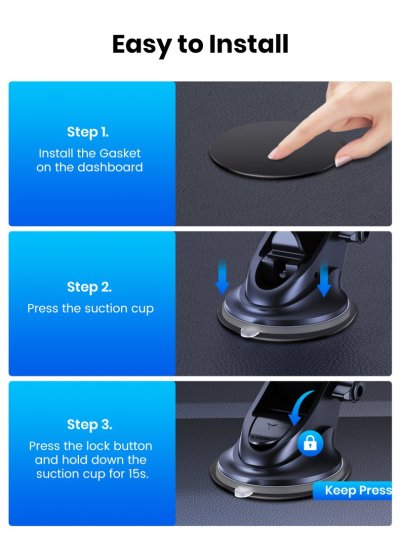 Easy to Install

Step 1.
Install the Gasket on the dashboard

Step 2.
Press the suction cup

Step 3.
Press the lock button and hold down the suction cup for 15s.

Keep Press