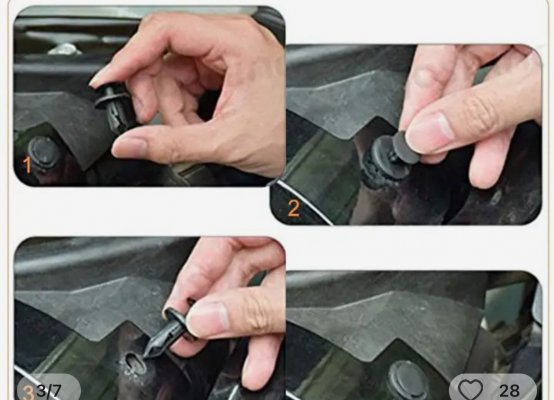 1

2

3 3/7

28